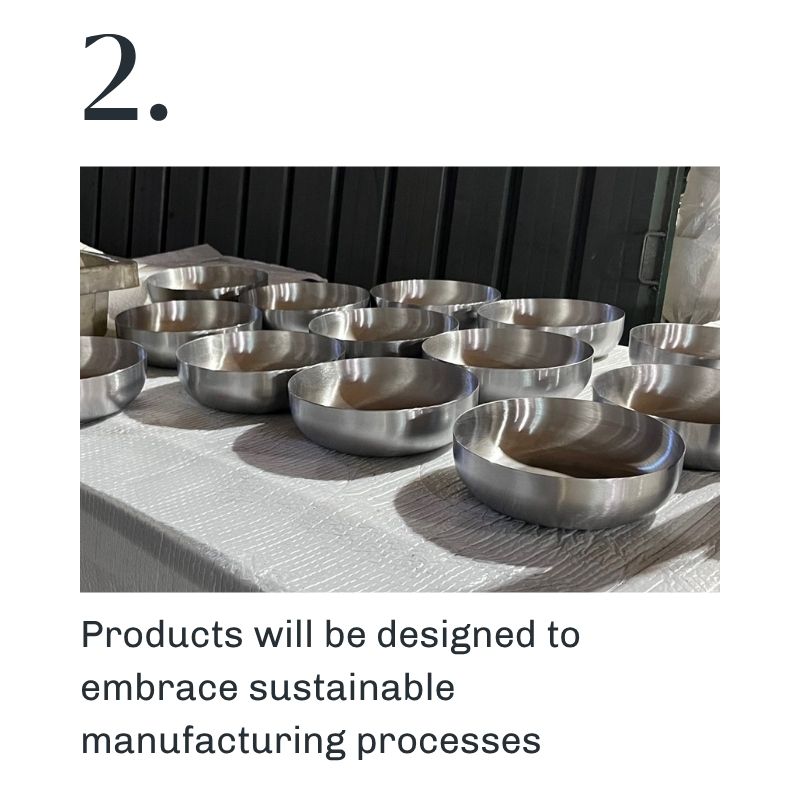 2.

Products will be designed to embrace sustainable manufacturing processes